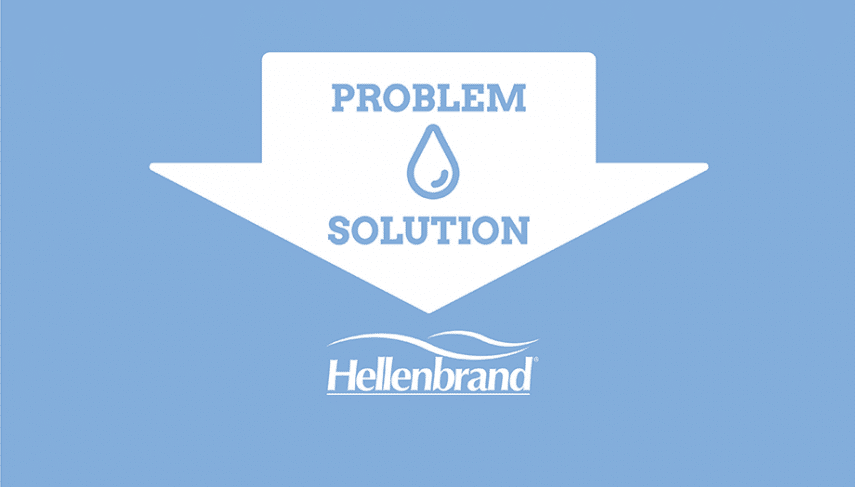 PROBLEM

SOLUTION

Hellenbrand®